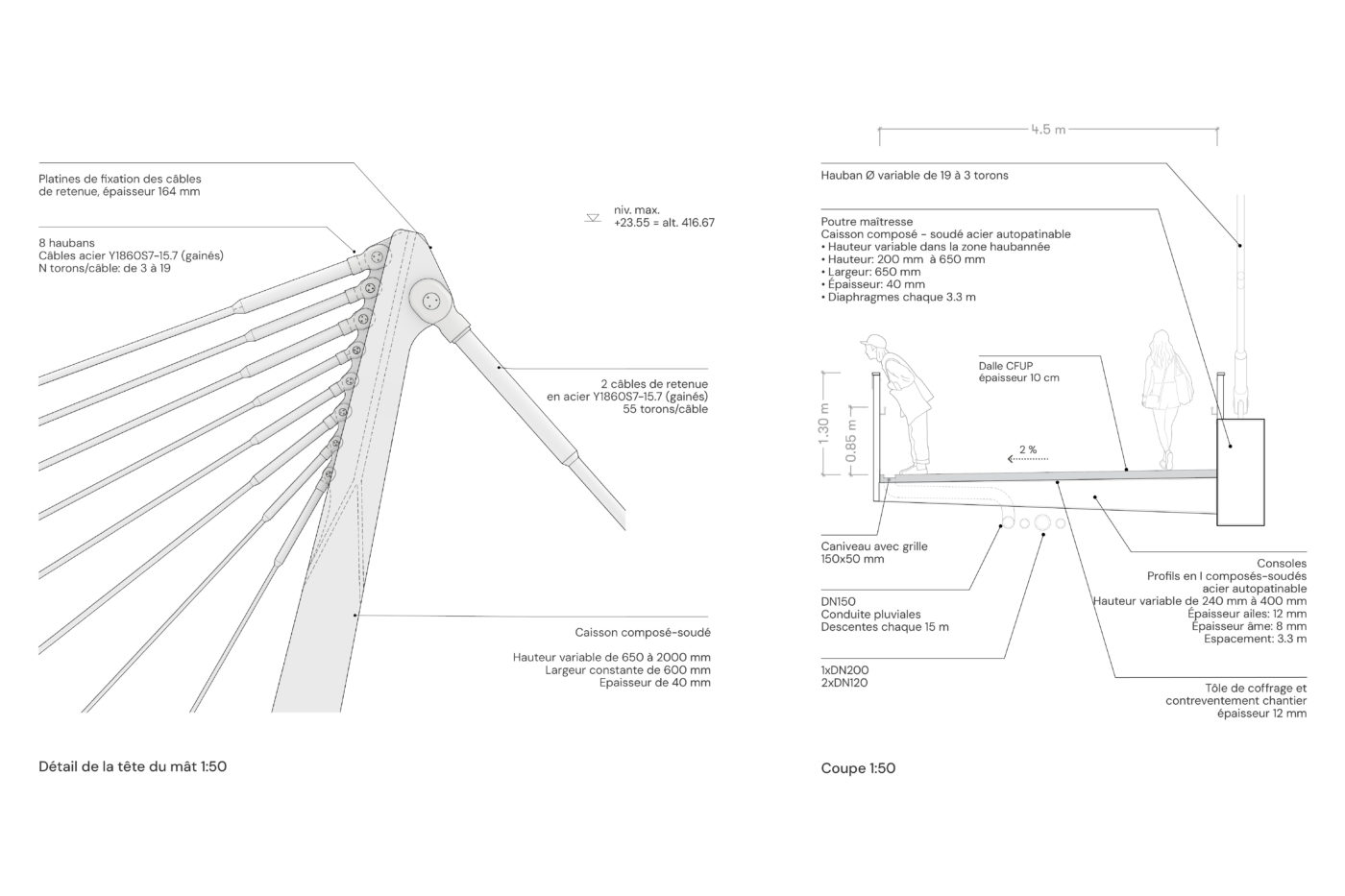 Platines de fixation des câbles de retenue, épaisseur 164 mm

8 haubans
Câbles acier Y1860S7-15.7 (gainés)
N torons/câble: de 3 à 19

niv. max.
+23.55 = alt. 416.67

2 câbles de retenue en acier Y1860S7-15.7 (gainés)
55 torons/câble

Caisson composé-soudé

Hauteur variable de 650 à 2000 mm
Largeur constante de 600 mm
Epaisseur de 40 mm

Détail de la tête du mât 1:50

4.5 m

Hauban Ø variable de 19 à 3 torons

Poutre maîtresse
Caisson composé - soudé acier autopatinable
• Hauteur variable dans la zone haubannée
• Hauteur: 200 mm à 650 mm
• Largeur: 650 mm
• Épaisseur: 40 mm
• Diaphragmes chaque 3.3 m

Dalle CFUP
épaisseur 10 cm

1.30 m
0.85 m

2 %

Caniveau avec grille
150x50 mm

DN150
Conduite pluviales
Descentes chaque 15 m

1xDN200
2xDN120

Consoles
Profils en I composés-soudés
acier autopatinable
Hauteur variable de 240 mm à 400 mm
Épaisseur ailes: 12 mm
Épaisseur âme: 8 mm
Espacement: 3.3 m

Tôle de coffrage et contreventement chantier
épaisseur 12 mm

Coupe 1:50